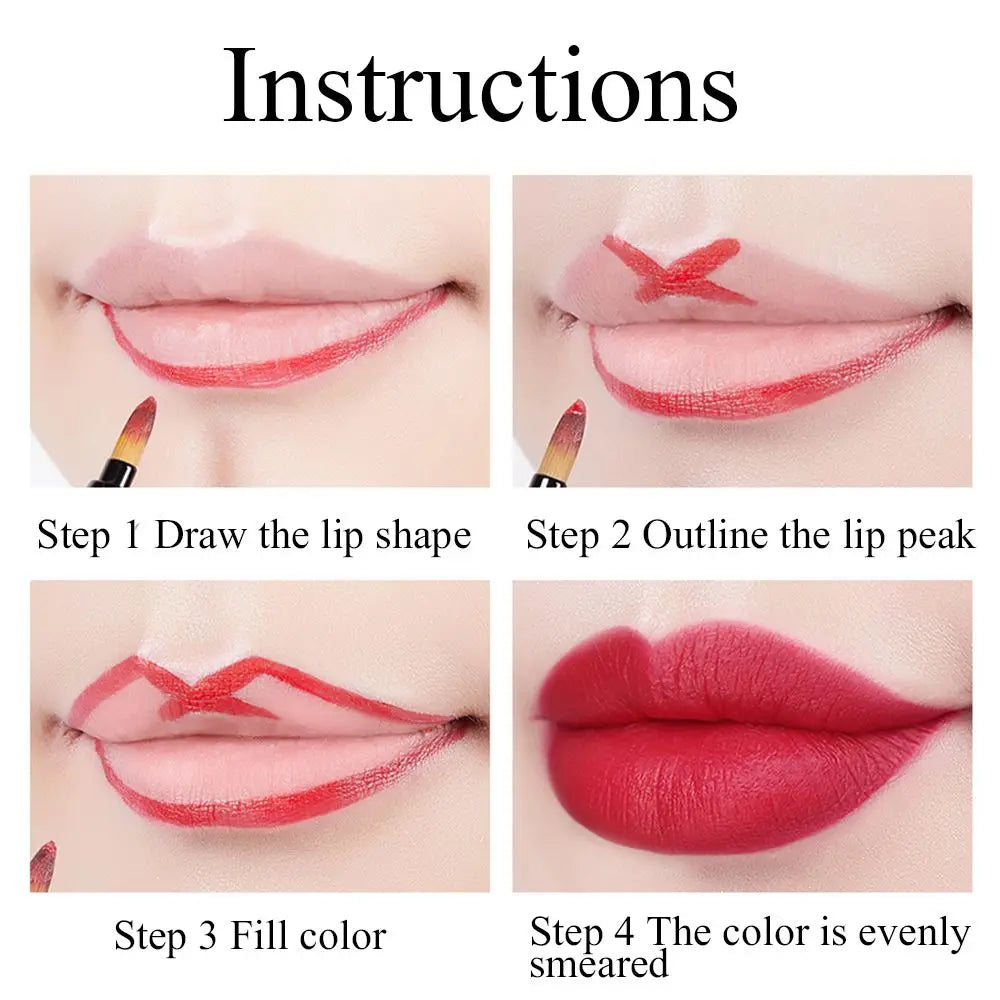 Instructions

Step 1 Draw the lip shape

Step 2 Outline the lip peak

Step 3 Fill color

Step 4 The color is evenly smeared